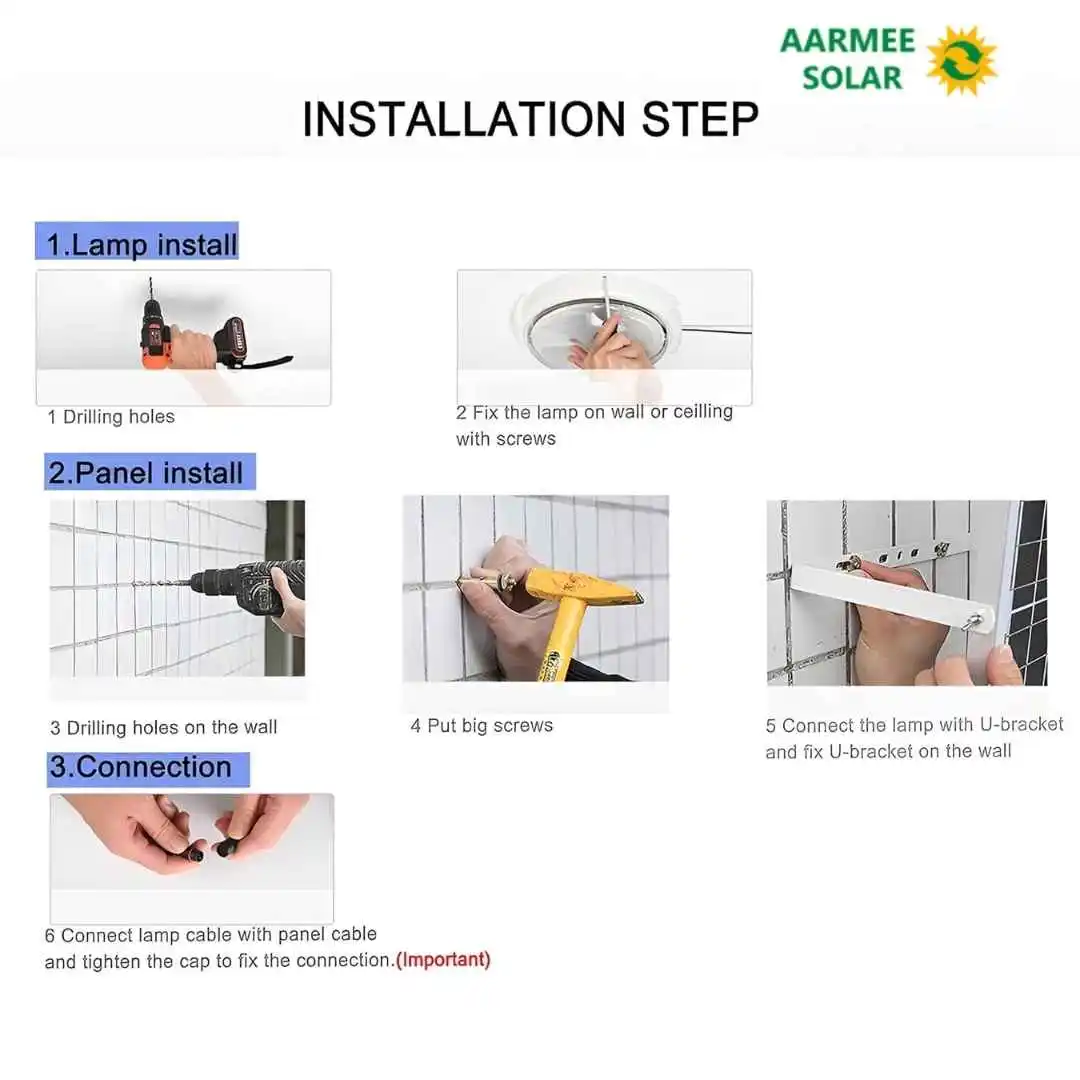 AARMEE SOLAR

INSTALLATION STEP

1.Lamp install

1 Drilling holes

2 Fix the lamp on wall or ceilling with screws

2.Panel install

3 Drilling holes on the wall

4 Put big screws

5 Connect the lamp with U-bracket and fix U-bracket on the wall

3.Connection

6 Connect lamp cable with panel cable and tighten the cap to fix the connection.(Important)